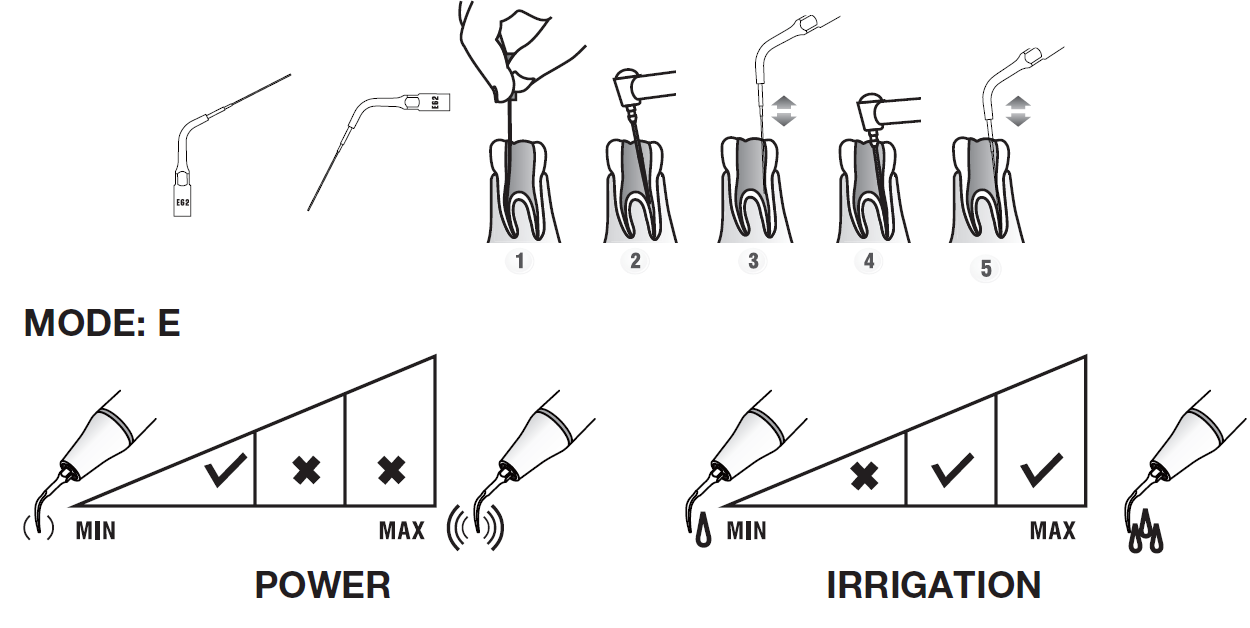 E62

E62

1 2 3 4 5

MODE: E

MIN MAX

POWER

MIN MAX

IRRIGATION